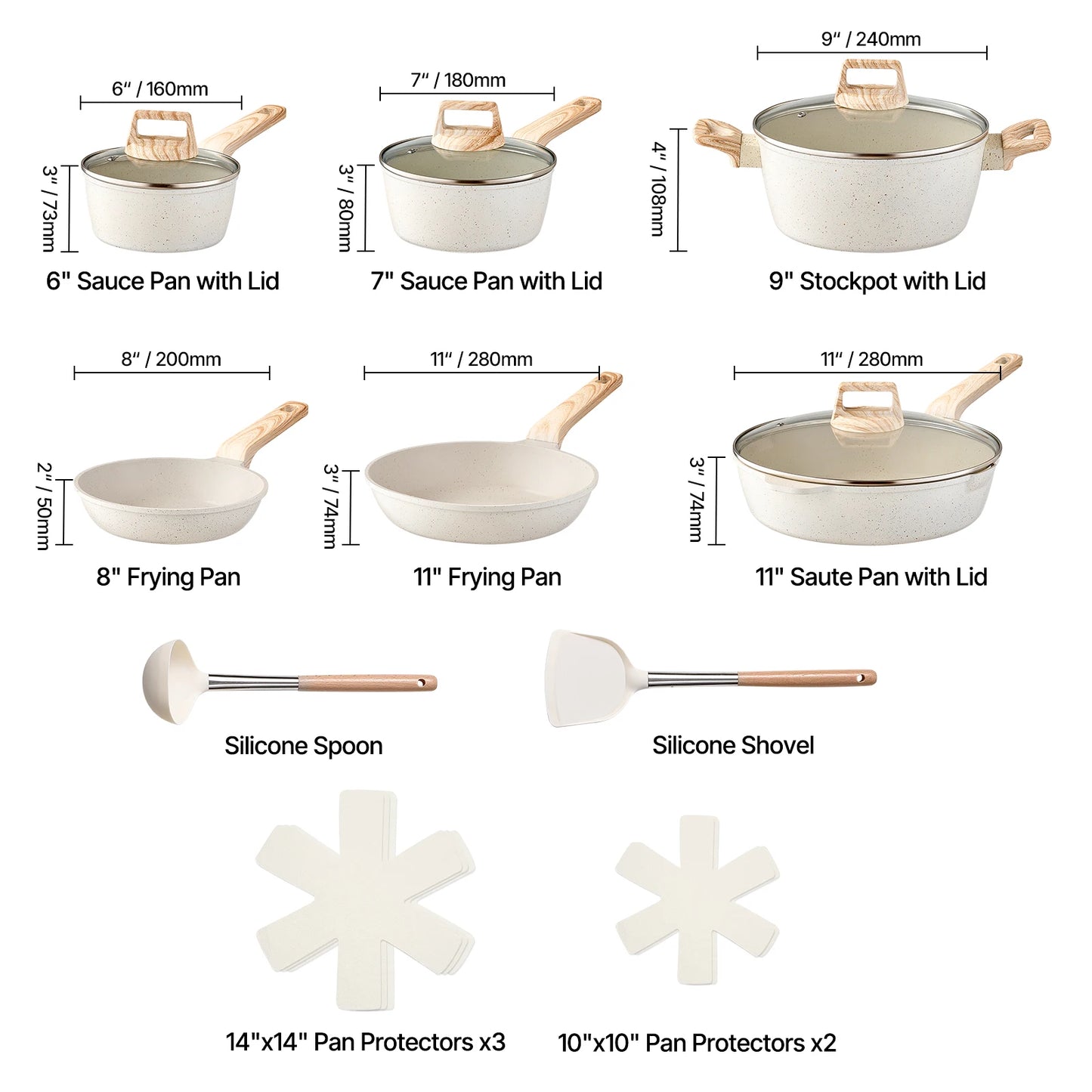 6″ / 160mm
3″ / 73mm
6" Sauce Pan with Lid

7″ / 180mm
3″ / 80mm
7" Sauce Pan with Lid

9″ / 240mm
4″ / 108mm
9" Stockpot with Lid

8″ / 200mm
2″ / 50mm
8" Frying Pan

11″ / 280mm
3″ / 74mm
11" Frying Pan

11″ / 280mm
3″ / 74mm
11" Saute Pan with Lid

Silicone Spoon

Silicone Shovel

14"x14" Pan Protectors x3

10"x10" Pan Protectors x2