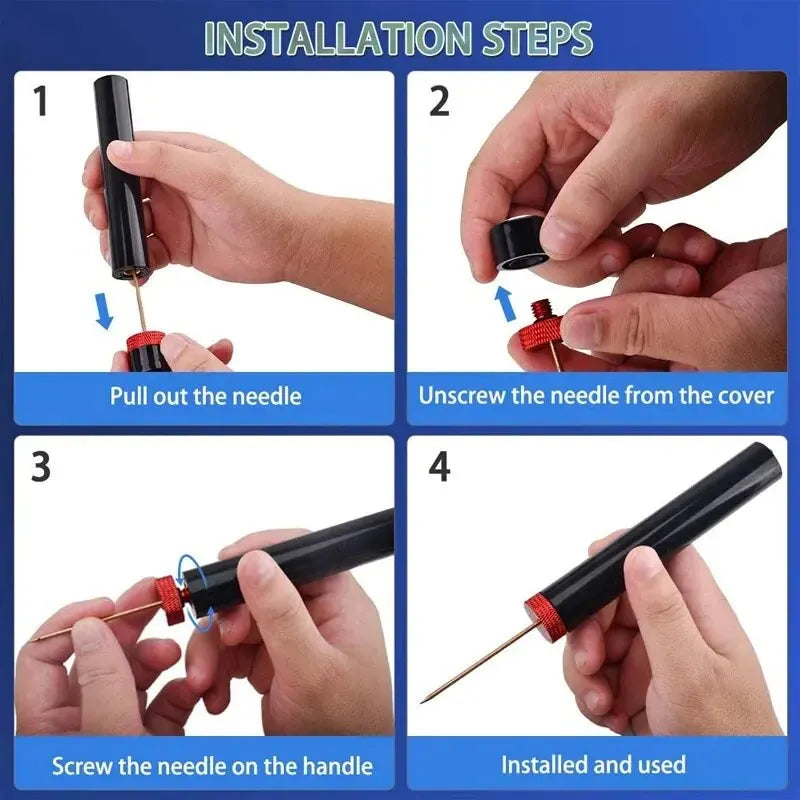 INSTALLATION STEPS

1

Pull out the needle

2

Unscrew the needle from the cover

3

Screw the needle on the handle

4

Installed and used